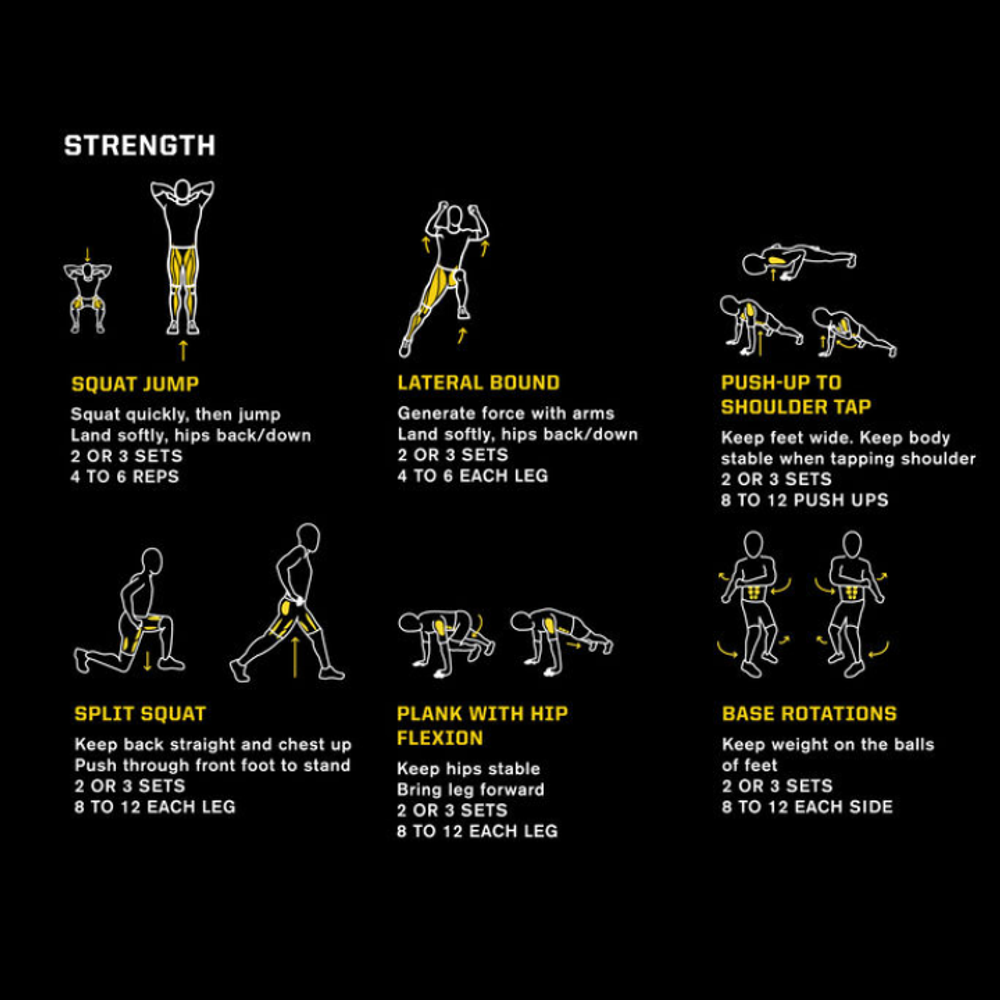 STRENGTH

SQUAT JUMP
Squat quickly, then jump
Land softly, hips back/down
2 OR 3 SETS
4 TO 6 REPS

LATERAL BOUND
Generate force with arms
Land softly, hips back/down
2 OR 3 SETS
4 TO 6 EACH LEG

PUSH-UP TO SHOULDER TAP
Keep feet wide. Keep body stable when tapping shoulder
2 OR 3 SETS
8 TO 12 PUSH UPS

SPLIT SQUAT
Keep back straight and chest up
Push through front foot to stand
2 OR 3 SETS
8 TO 12 EACH LEG

PLANK WITH HIP FLEXION
Keep hips stable
Bring leg forward
2 OR 3 SETS
8 TO 12 EACH LEG

BASE ROTATIONS
Keep weight on the balls of feet
2 OR 3 SETS
8 TO 12 EACH SIDE